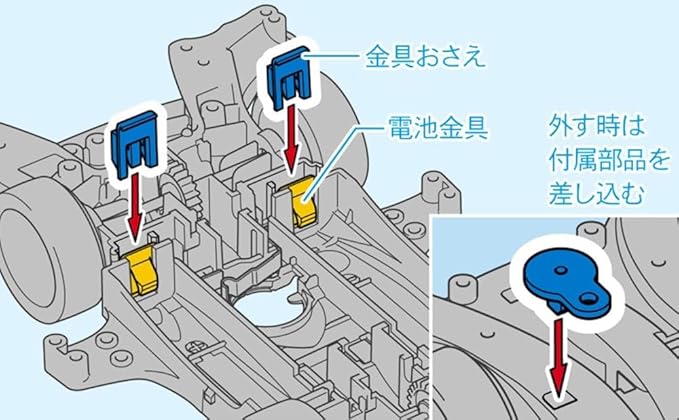 金具おさえ

電池金具

外す時は
付属部品を
差し込む